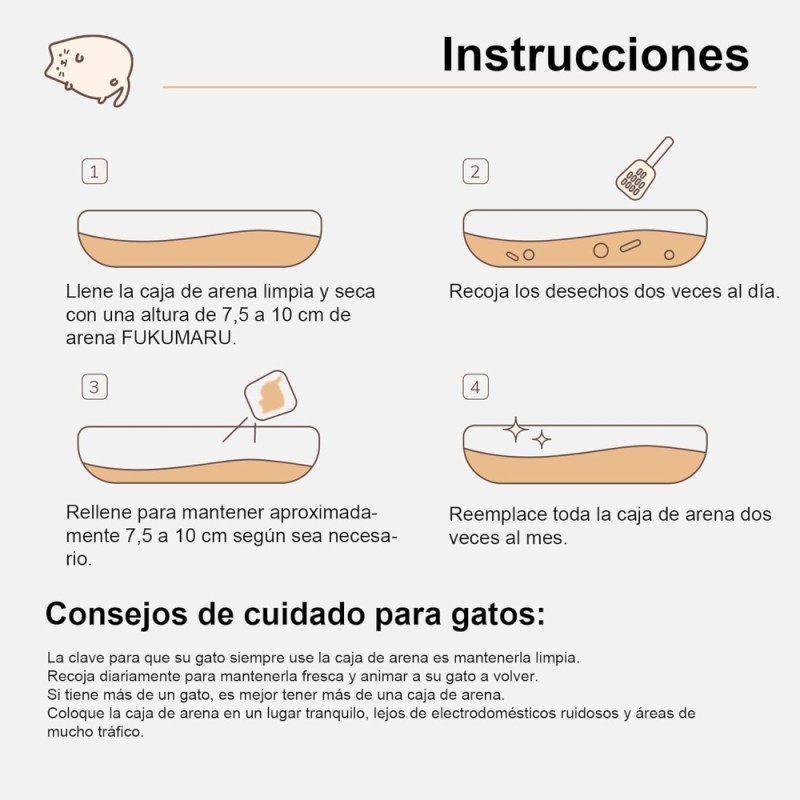 Instrucciones

1

Llene la caja de arena limpia y seca con una altura de 7,5 a 10 cm de arena FUKUMARU.

2

Recoja los desechos dos veces al día.

3

Rellene para mantener aproximadamente 7,5 a 10 cm según sea necesario.

4

Reemplace toda la caja de arena dos veces al mes.

Consejos de cuidado para gatos:

La clave para que su gato siempre use la caja de arena es mantenerla limpia.
Recoja diariamente para mantenerla fresca y animar a su gato a volver.
Si tiene más de un gato, es mejor tener más de una caja de arena.
Coloque la caja de arena en un lugar tranquilo, lejos de electrodomésticos ruidosos y áreas de mucho tráfico.